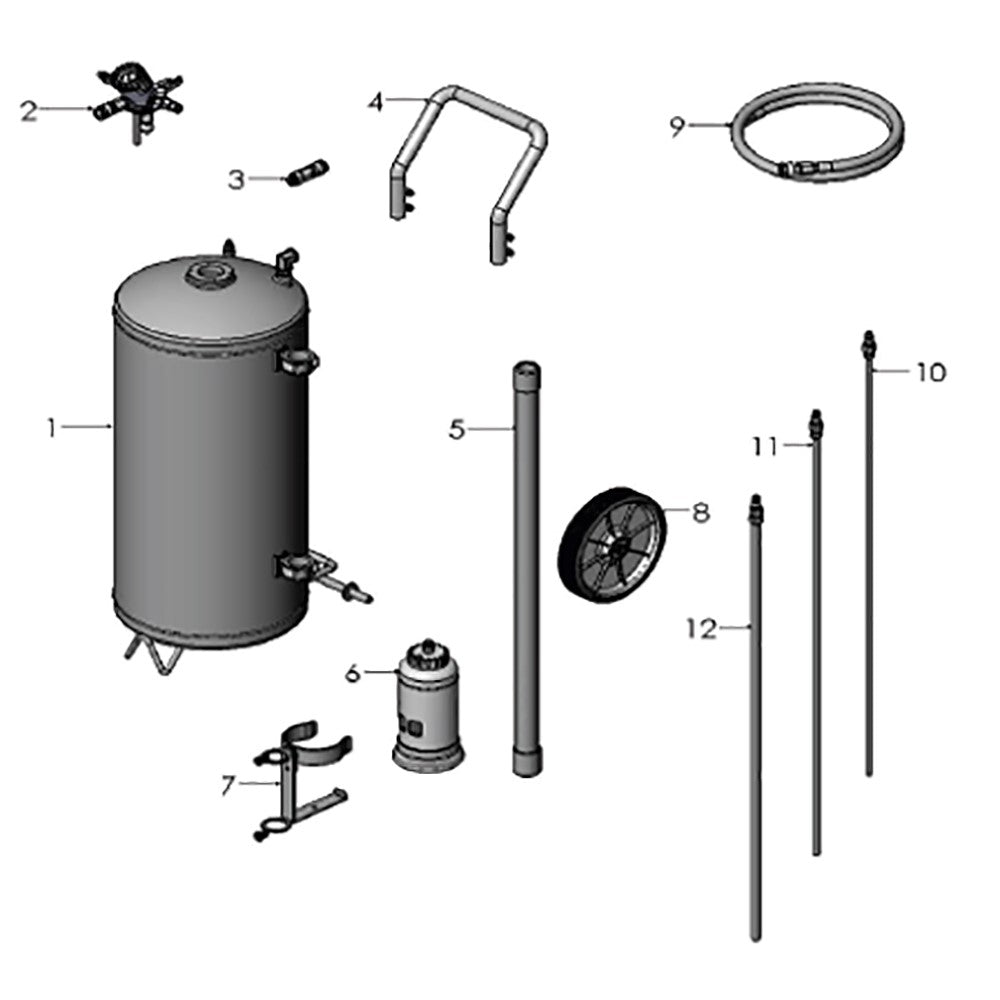 2
4
9
3
1
5
10
11
8
12
6
7