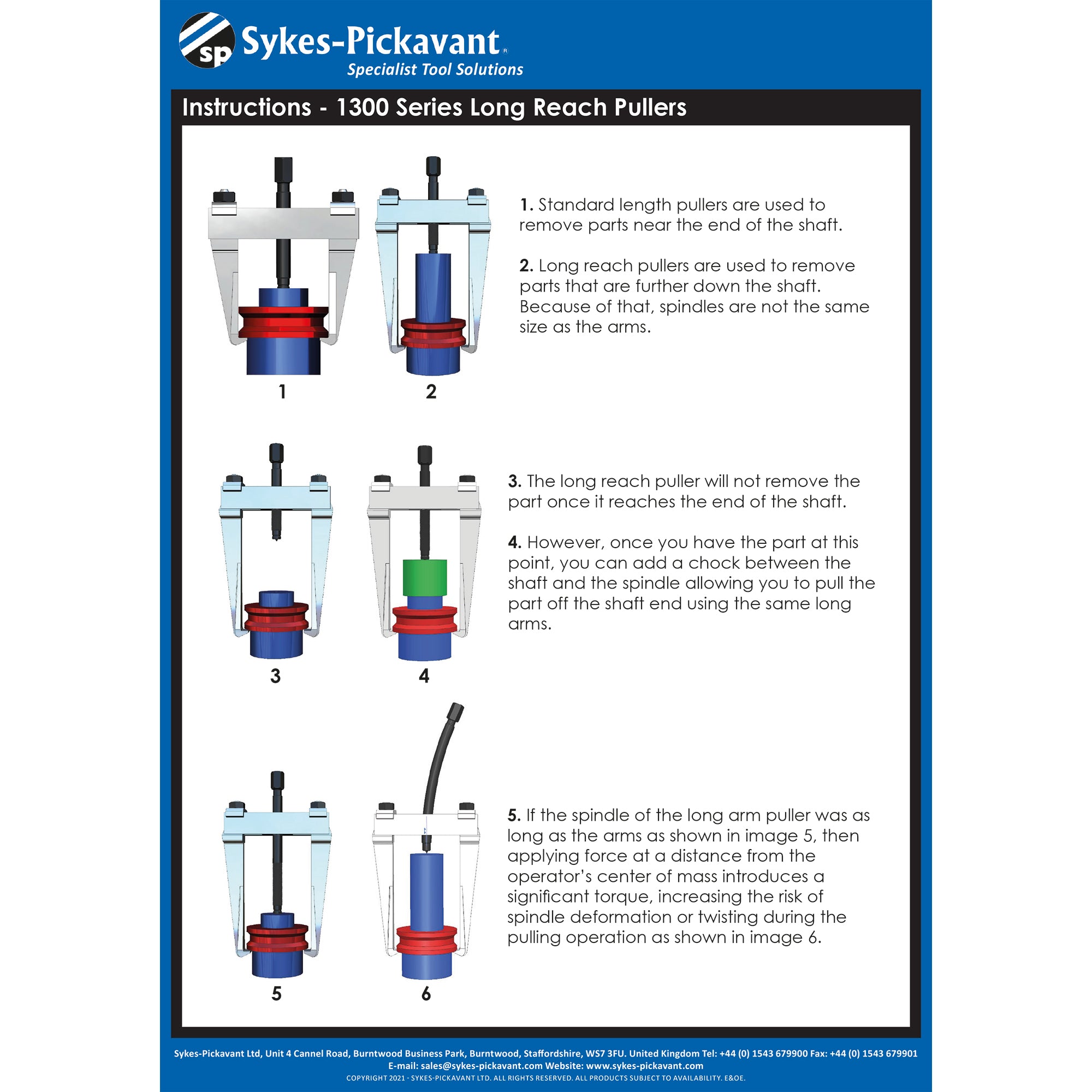 sp Sykes-Pickavant®
Specialist Tool Solutions

Instructions - 1300 Series Long Reach Pullers

1 2

1. Standard length pullers are used to remove parts near the end of the shaft.

2. Long reach pullers are used to remove parts that are further down the shaft. Because of that, spindles are not the same size as the arms.

3 4

3. The long reach puller will not remove the part once it reaches the end of the shaft.

4. However, once you have the part at this point, you can add a chock between the shaft and the spindle allowing you to pull the part off the shaft end using the same long arms.

5 6

5. If the spindle of the long arm puller was as long as the arms as shown in image 5, then applying force at a distance from the operator's center of mass introduces a significant torque, increasing the risk of spindle deformation or twisting during the pulling operation as shown in image 6.

Sykes-Pickavant Ltd, Unit 4 Cannel Road, Burntwood Business Park, Burntwood, Staffordshire, WS7 3FU. United Kingdom Tel: +44 (0) 1543 679900 Fax: +44 (0) 1543 679901
E-mail: sales@sykes-pickavant.com Website: www.sykes-pickavant.com
COPYRIGHT 2021 - SYKES-PICKAVANT LTD. ALL RIGHTS RESERVED. ALL PRODUCTS SUBJECT TO AVAILABILITY. E&OE.